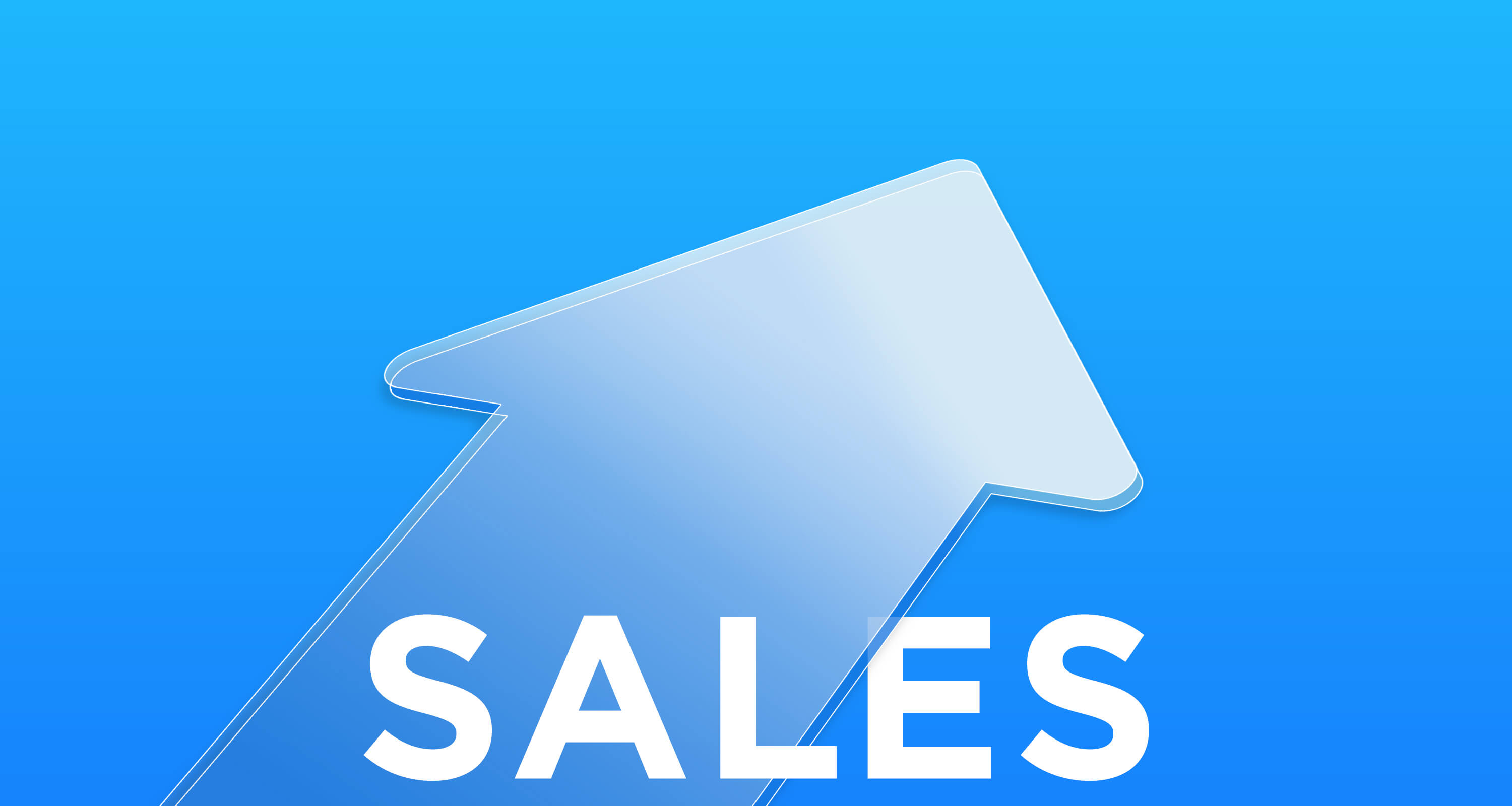 SALES