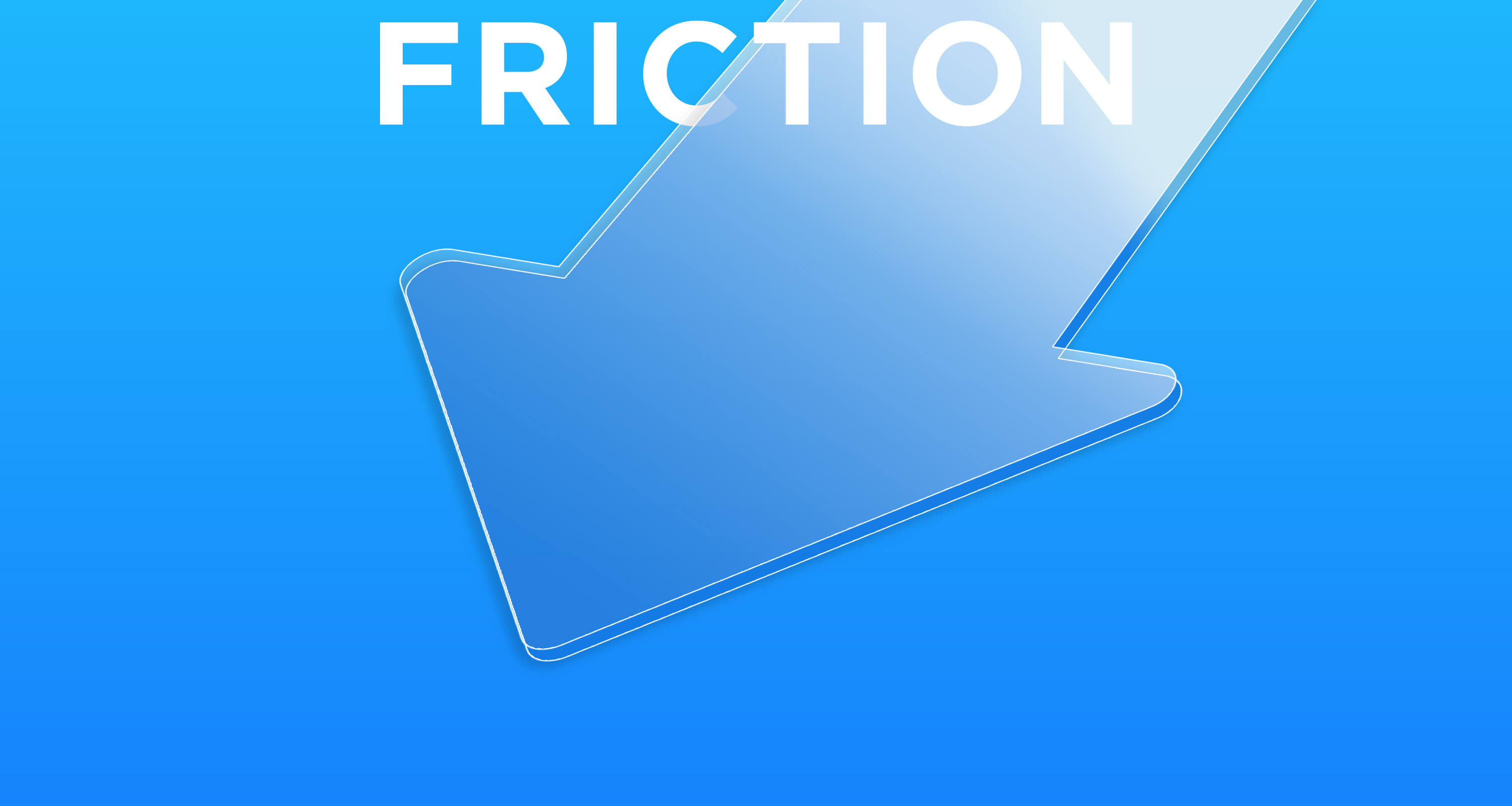 FRICTION